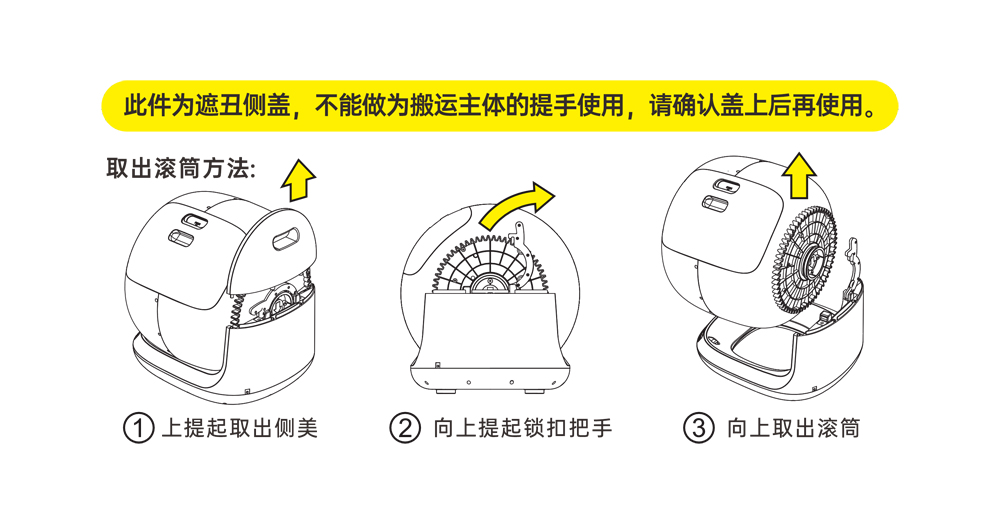 此件为遮丑侧盖，不能做为搬运主体的提手使用，请确认盖上后再使用。

取出滚筒方法:

① 上提起取出侧美

② 向上提起锁扣把手

③ 向上取出滚筒